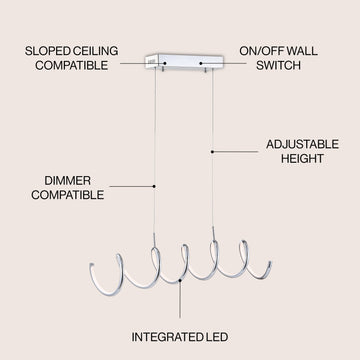 SLOPED CEILING COMPATIBLE

ON/OFF WALL SWITCH

ADJUSTABLE HEIGHT

DIMMER COMPATIBLE

INTEGRATED LED